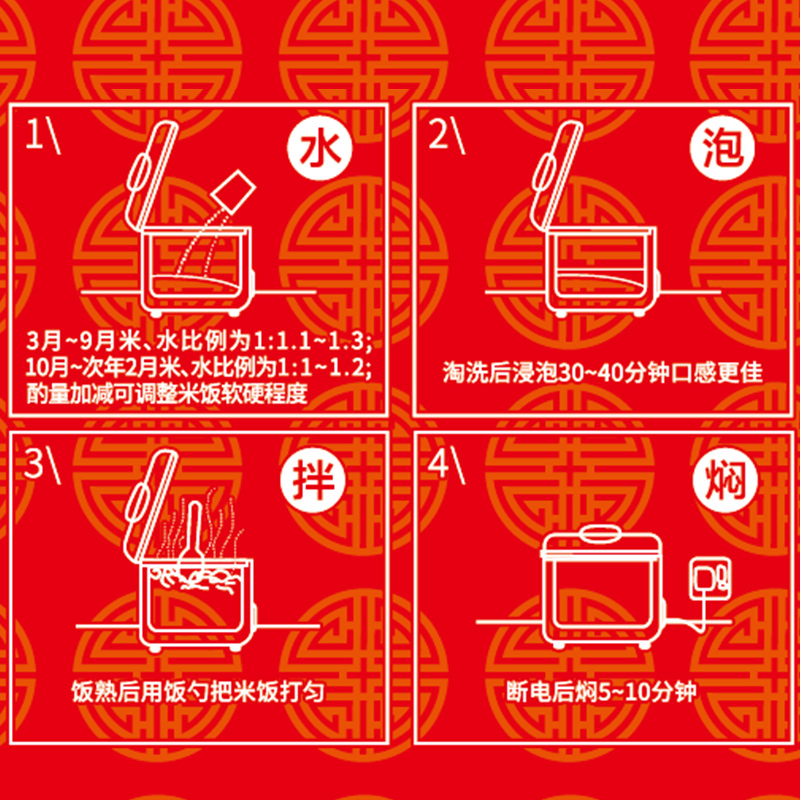 1\

水

3月~9月米、水比例为1:1.1~1.3;
10月~次年2月米、水比例为1:1~1.2;
酌量加减可调整米饭软硬程度

2\

泡

淘洗后浸泡30~40分钟口感更佳

3\

拌

饭熟后用饭勺把米饭打匀

4\

焖

断电后焖5~10分钟